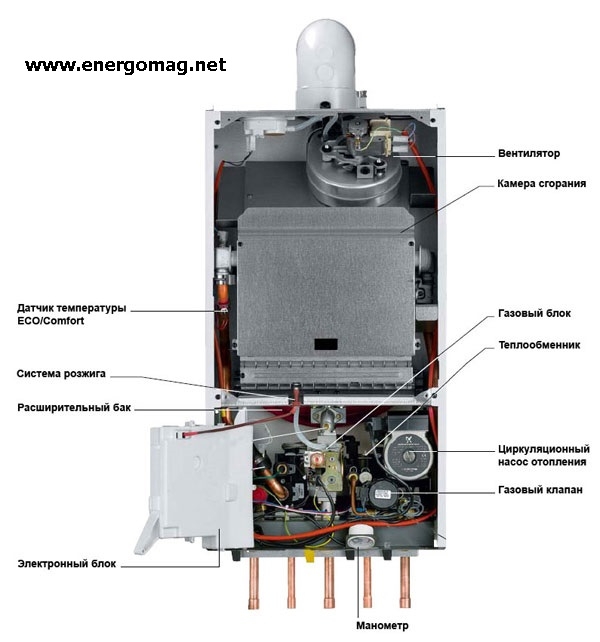 www.energomag.net

Вентилятор

Камера сгорания

Датчик температуры ECO/Comfort

Газовый блок

Теплообменник

Система розжига

Расширительный бак

Циркуляционный насос отопления

Газовый клапан

Электронный блок

Манометр