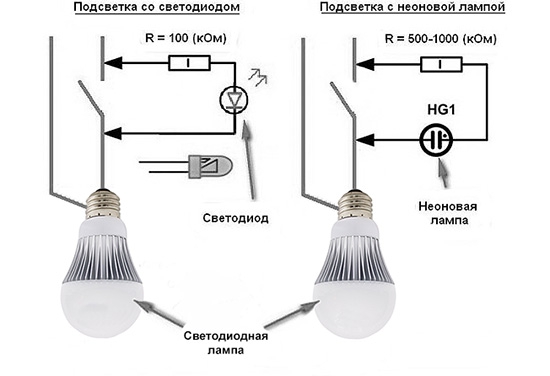 Подсветка со светодиодом

R = 100 (кОм)

Светодиод

Подсветка с неоновой лампой

R = 500-1000 (кОм)

HG1

Неоновая лампа

Светодиодная лампа